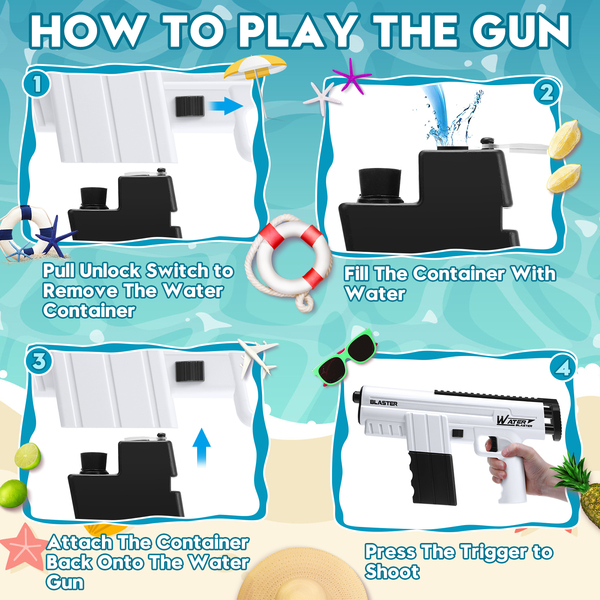 HOW TO PLAY THE GUN

1

Pull Unlock Switch to Remove The Water Container

2

Fill The Container With Water

3

Attach The Container Back Onto The Water Gun

4

BLASTER

WATER BLASTER

Press The Trigger to Shoot