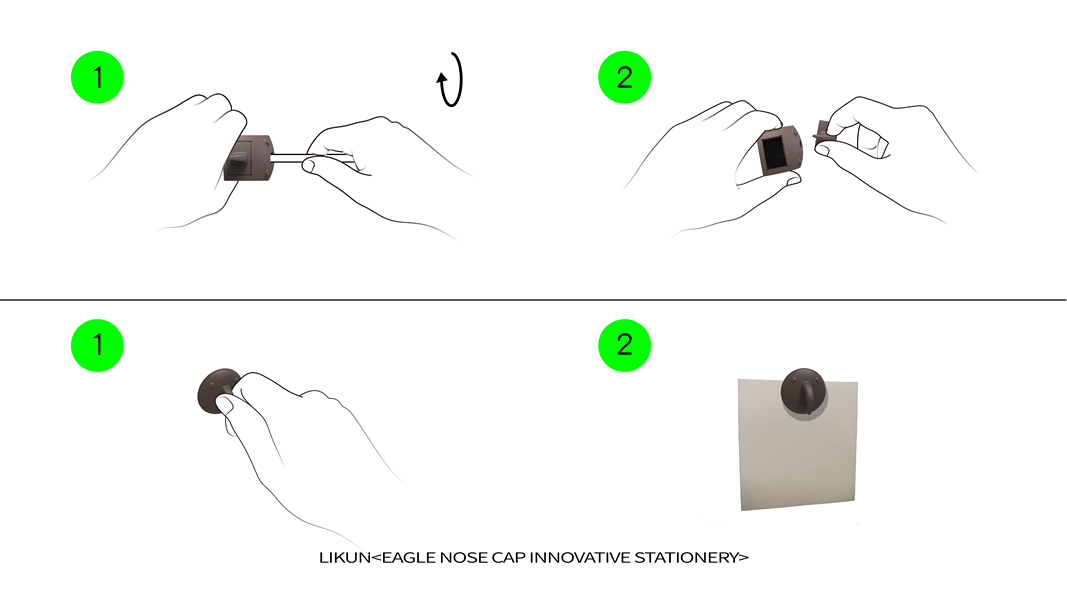 1

2

1

2

LIKUN<EAGLE NOSE CAP INNOVATIVE STATIONERY>