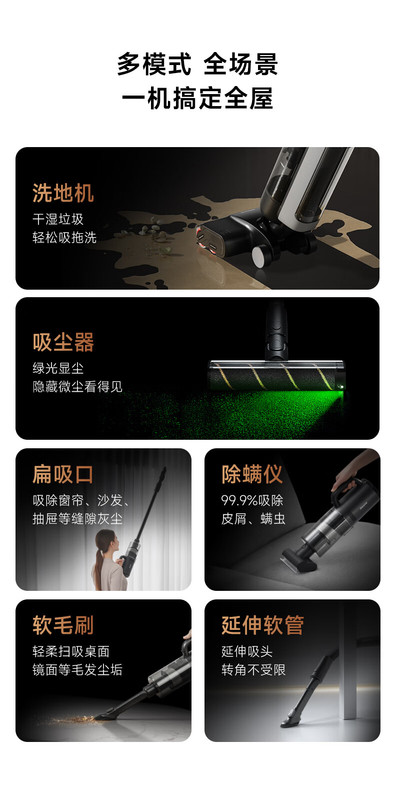 多模式 全场景
一机搞定全屋

洗地机
干湿垃圾
轻松吸拖洗

吸尘器
绿光显尘
隐藏微尘看得见

扁吸口
吸除窗帘、沙发、
抽屉等缝隙灰尘

除螨仪
99.9%吸除
皮屑、螨虫

软毛刷
轻柔扫吸桌面
镜面等毛发尘垢

延伸软管
延伸吸头
转角不受限