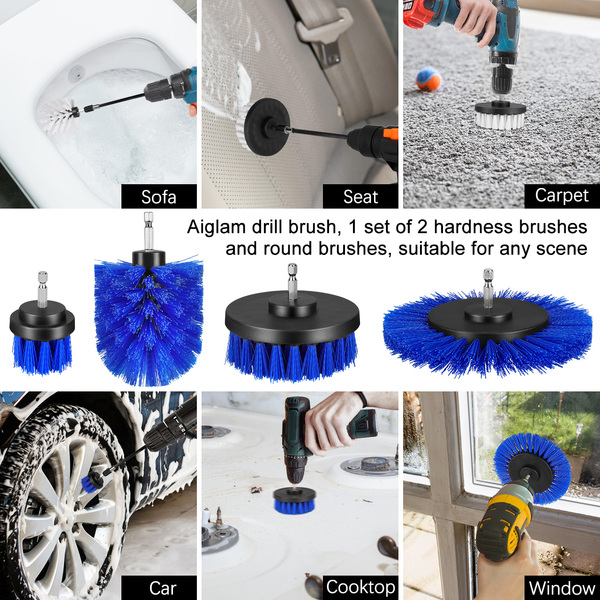 Sofa

Seat

Carpet

Aiglam drill brush, 1 set of 2 hardness brushes and round brushes, suitable for any scene

Car

Cooktop

Window