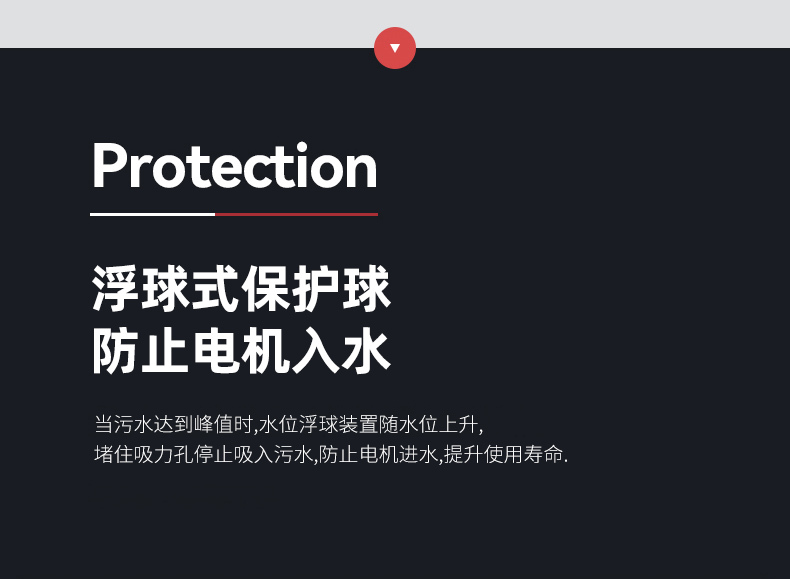 Protection

浮球式保护球
防止电机入水

当污水达到峰值时,水位浮球装置随水位上升,
堵住吸力孔停止吸入污水,防止电机进水,提升使用寿命.