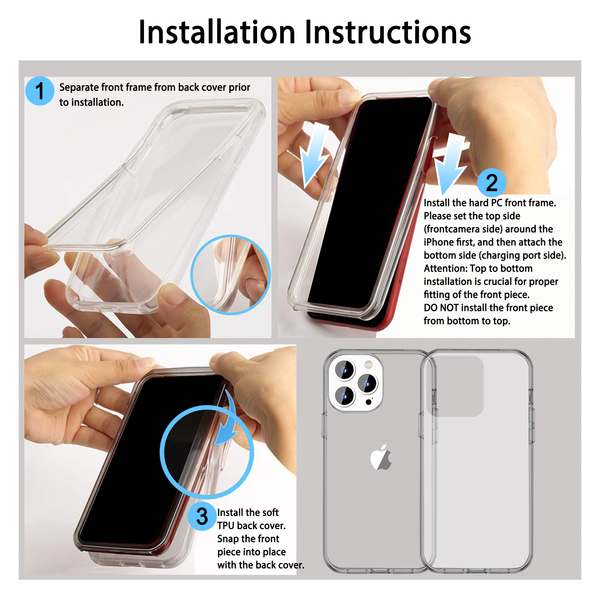 Installation Instructions

1 Separate front frame from back cover prior to installation.

2 Install the hard PC front frame. Please set the top side (frontcamera side) around the iPhone first, and then attach the bottom side (charging port side). Attention: Top to bottom installation is crucial for proper fitting of the front piece. DO NOT install the front piece from bottom to top.

3 Install the soft TPU back cover. Snap the front piece into place with the back cover.