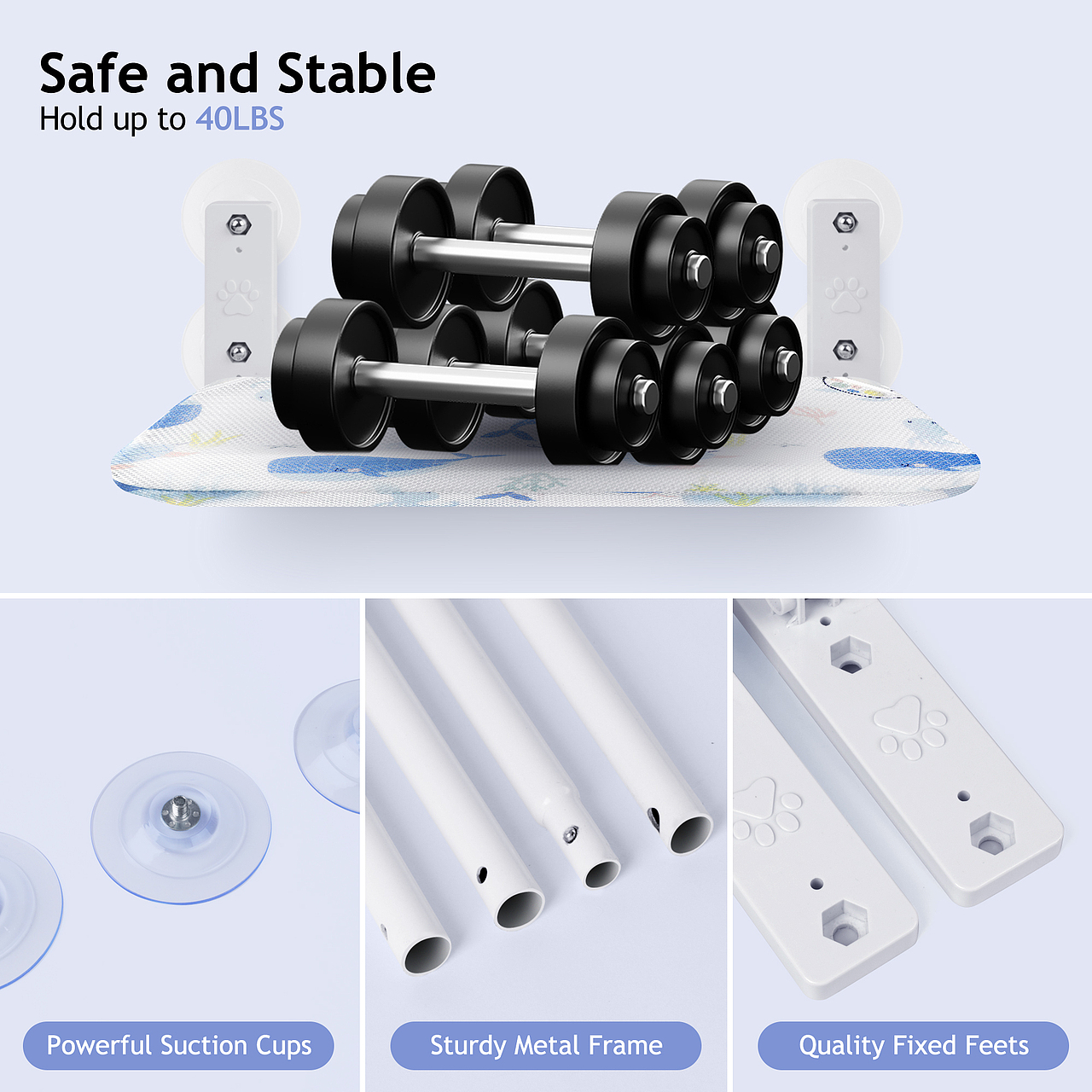 Safe and Stable
Hold up to 40LBS

Powerful Suction Cups

Sturdy Metal Frame

Quality Fixed Feets