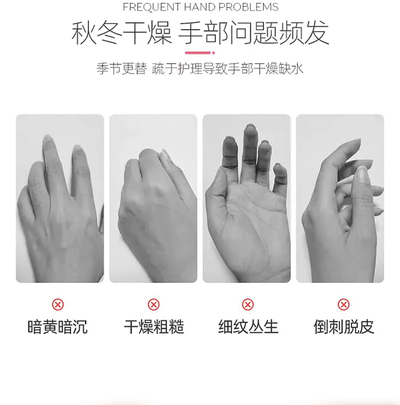 FREQUENT HAND PROBLEMS

秋冬干燥 手部问题频发

季节更替 疏于护理导致手部干燥缺水

暗黄暗沉

干燥粗糙

细纹丛生

倒刺脱皮