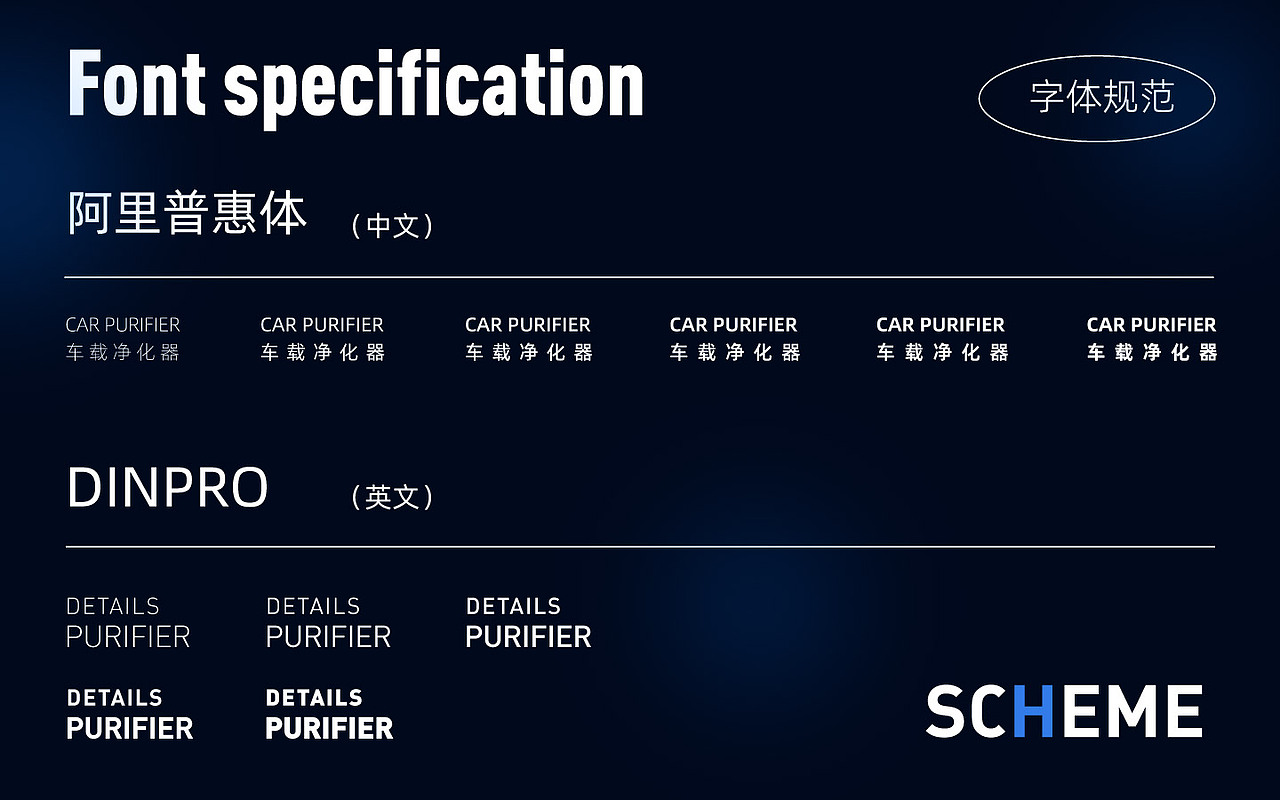 Font specification

字体规范

阿里普惠体 （中文）

CAR PURIFIER
车载净化器

CAR PURIFIER
车载净化器

CAR PURIFIER
车载净化器

CAR PURIFIER
车载净化器

CAR PURIFIER
车载净化器

CAR PURIFIER
车载净化器

DINPRO （英文）

DETAILS
PURIFIER

DETAILS
PURIFIER

DETAILS
PURIFIER

DETAILS
PURIFIER

DETAILS
PURIFIER

SCHEME