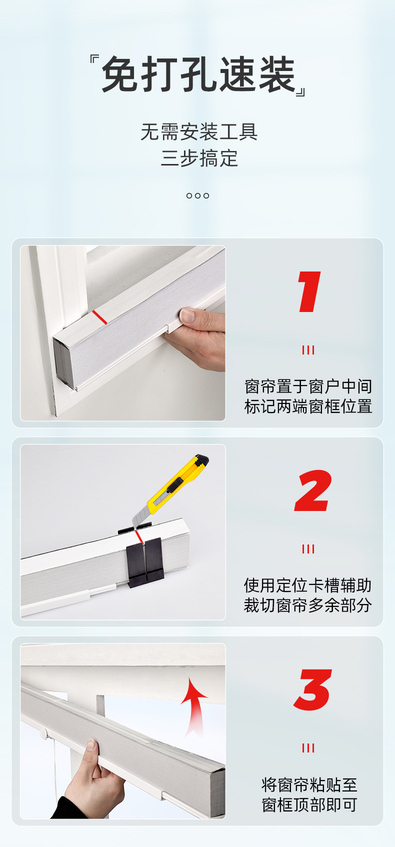 『免打孔速装』

无需安装工具
三步搞定

1

窗帘置于窗户中间
标记两端窗框位置

2

使用定位卡槽辅助
裁切窗帘多余部分

3

将窗帘粘贴至
窗框顶部即可