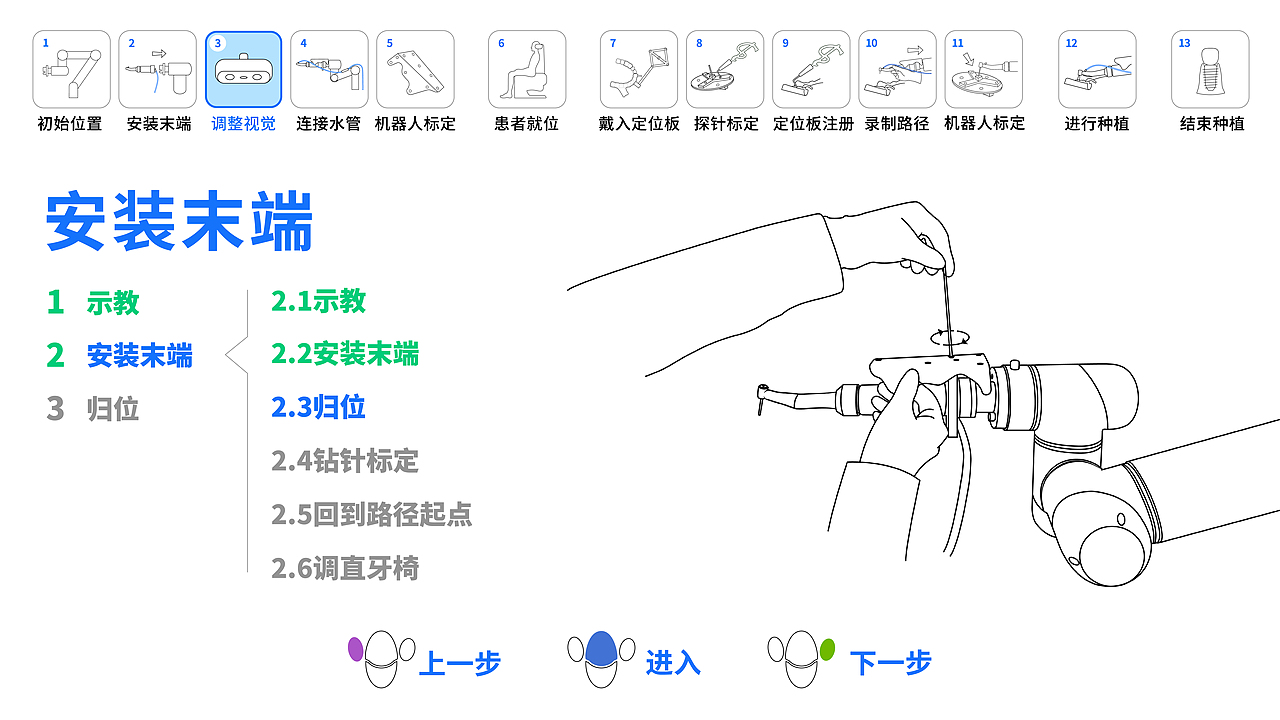 1 初始位置
2 安装末端
3 调整视觉
4 连接水管
5 机器人标定
6 患者就位
7 戴入定位板
8 探针标定
9 定位板注册
10 录制路径
11 机器人标定
12 进行种植
13 结束种植

安装末端

1 示教
2 安装末端
3 归位

2.1示教
2.2安装末端
2.3归位
2.4钻针标定
2.5回到路径起点
2.6调直牙椅

上一步
进入
下一步