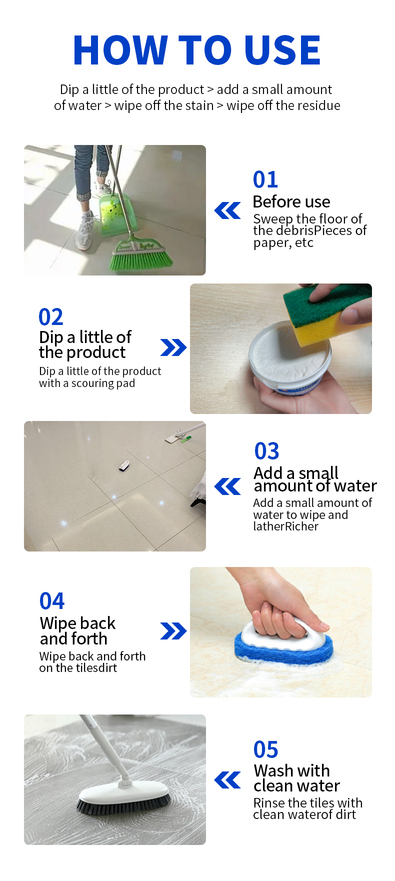 HOW TO USE

Dip a little of the product > add a small amount of water > wipe off the stain > wipe off the residue

01
Before use
Sweep the floor of the debrisPieces of paper, etc

02
Dip a little of the product
Dip a little of the product with a scouring pad

03
Add a small amount of water
Add a small amount of water to wipe and latherRicher

04
Wipe back and forth
Wipe back and forth on the tilesdirt

05
Wash with clean water
Rinse the tiles with clean waterof dirt