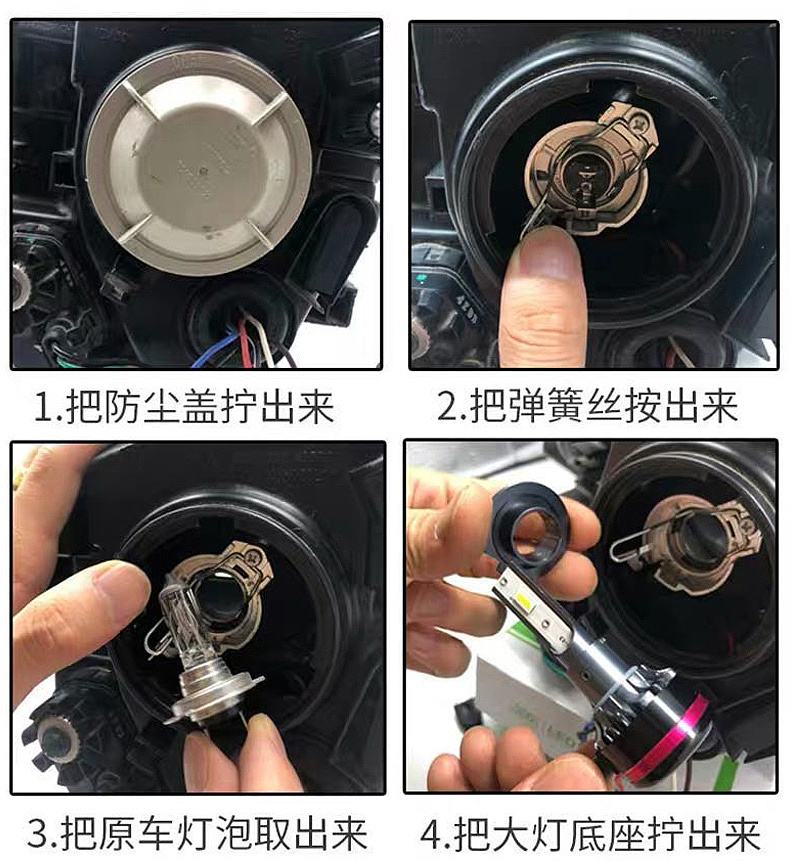 1.把防尘盖拧出来

2.把弹簧丝按出来

3.把原车灯泡取出来

4.把大灯底座拧出来