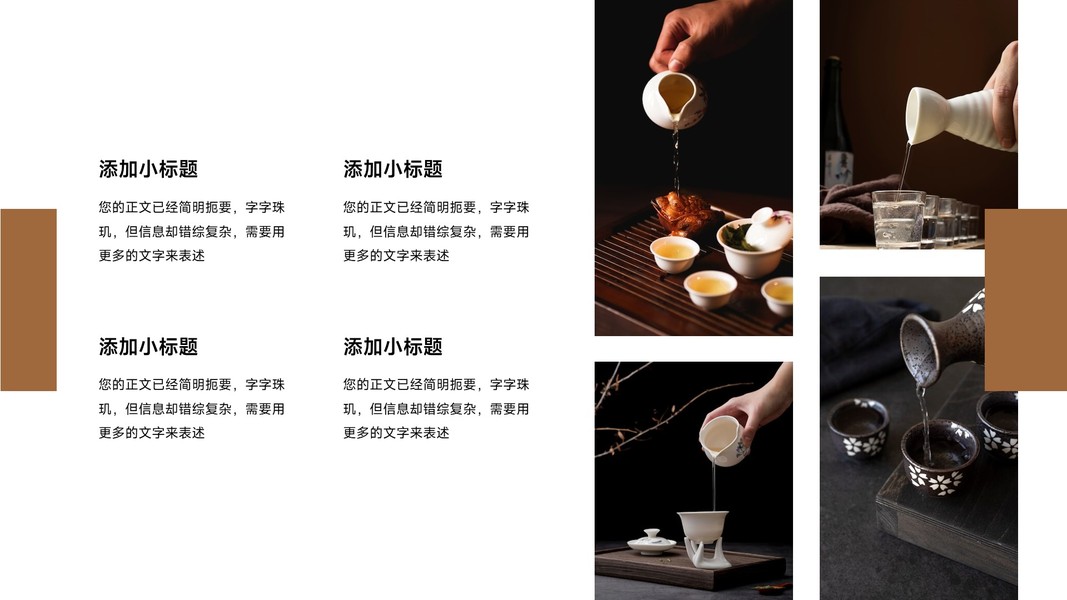 添加小标题

您的正文已经简明扼要，字字珠玑，但信息却错综复杂，需要用更多的文字来表述

添加小标题

您的正文已经简明扼要，字字珠玑，但信息却错综复杂，需要用更多的文字来表述

添加小标题

您的正文已经简明扼要，字字珠玑，但信息却错综复杂，需要用更多的文字来表述

添加小标题

您的正文已经简明扼要，字字珠玑，但信息却错综复杂，需要用更多的文字来表述