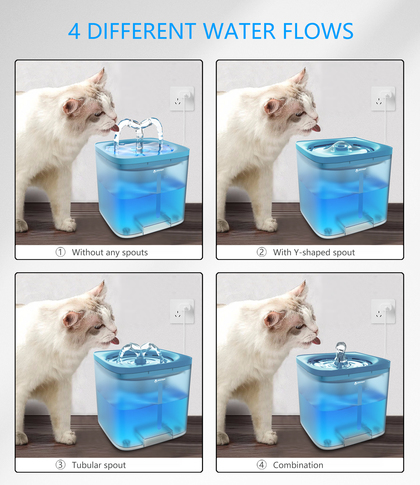 4 DIFFERENT WATER FLOWS

① Without any spouts

② With Y-shaped spout

③ Tubular spout

④ Combination