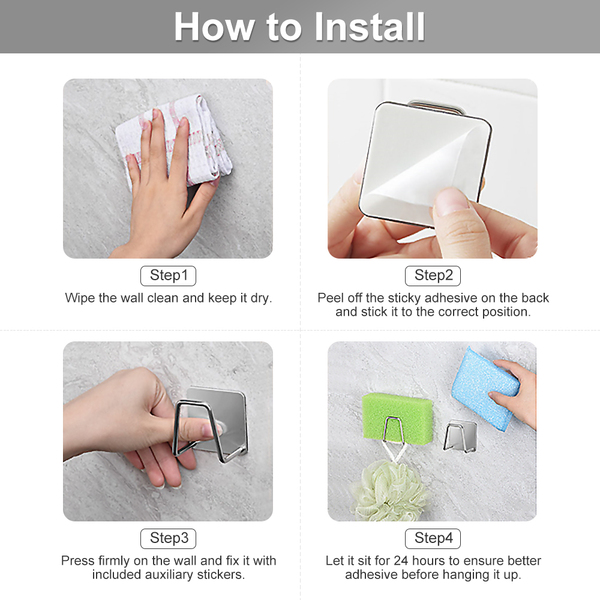 How to Install

Step1
Wipe the wall clean and keep it dry.

Step2
Peel off the sticky adhesive on the back and stick it to the correct position.

Step3
Press firmly on the wall and fix it with included auxiliary stickers.

Step4
Let it sit for 24 hours to ensure better adhesive before hanging it up.