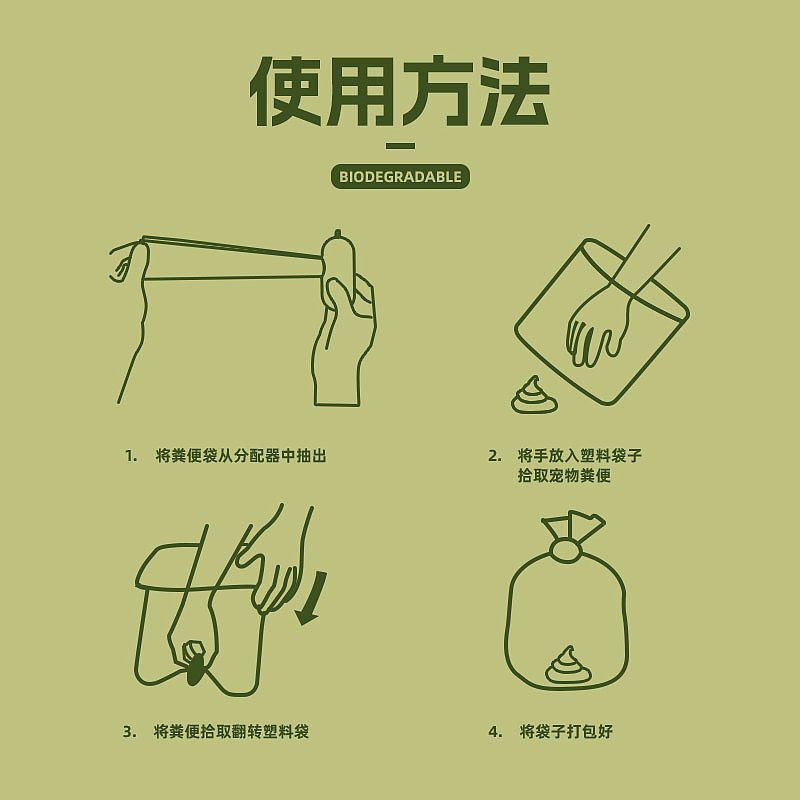 使用方法

BIODEGRADABLE

1. 将粪便袋从分配器中抽出

2. 将手放入塑料袋子拾取宠物粪便

3. 将粪便拾取翻转塑料袋

4. 将袋子打包好