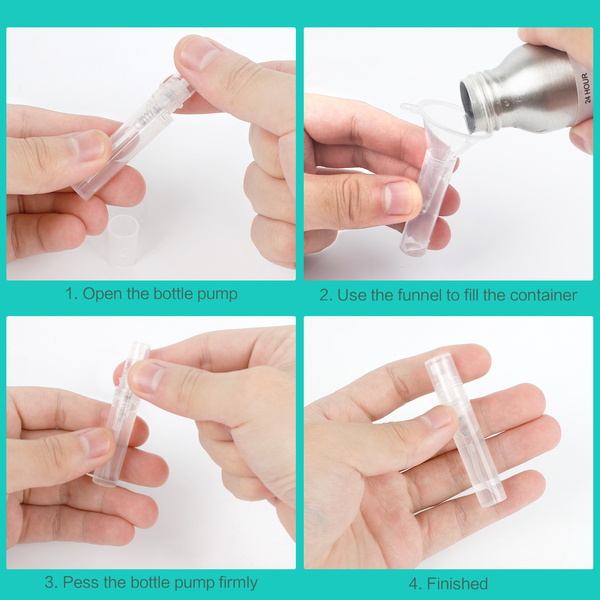 24 HOUR

1. Open the bottle pump

2. Use the funnel to fill the container

3. Pess the bottle pump firmly

4. Finished