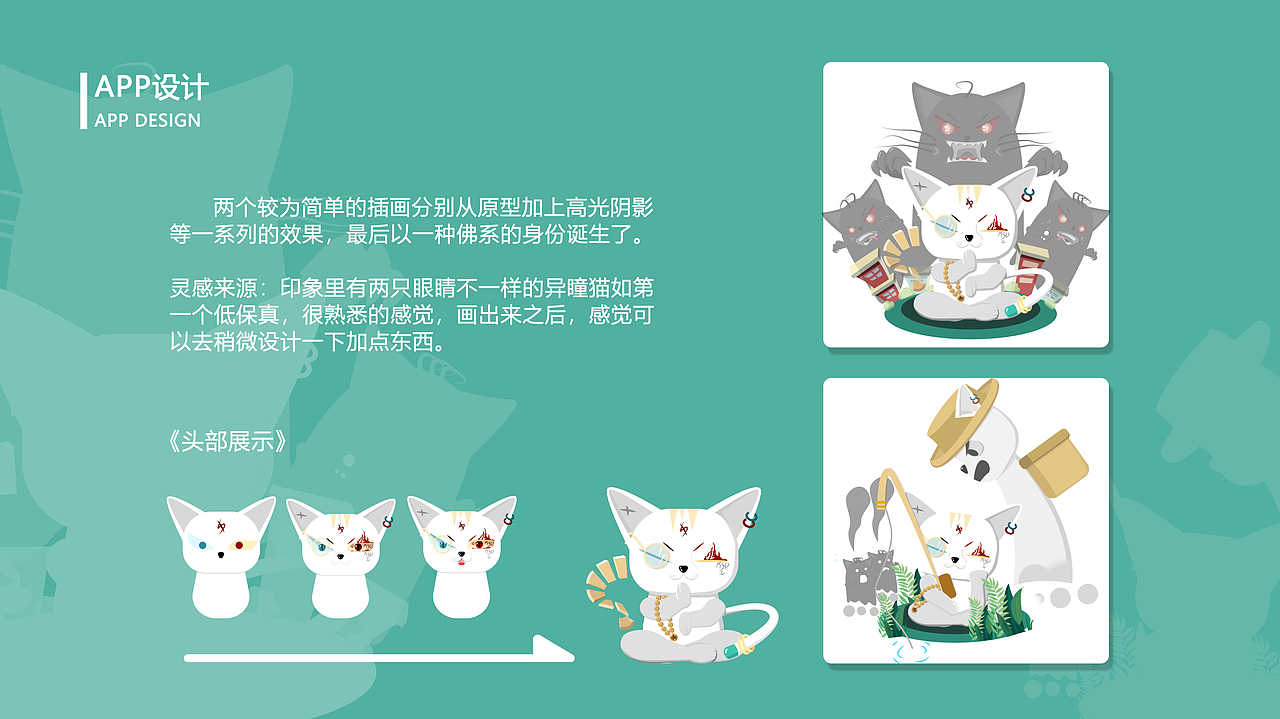 APP设计
APP DESIGN

两个较为简单的插画分别从原型加上高光阴影等一系列的效果，最后以一种佛系的身份诞生了。

灵感来源：印象里有两只眼睛不一样的异瞳猫如第一个低保真，很熟悉的感觉，画出来之后，感觉可以去稍微设计一下加点东西。

《头部展示》