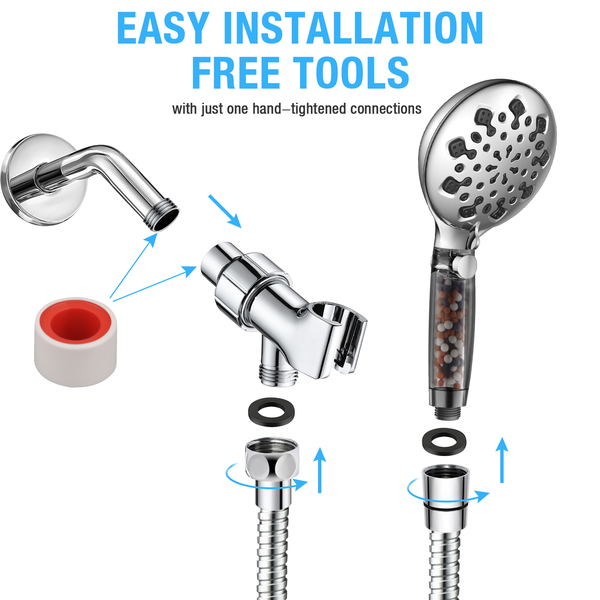 EASY INSTALLATION
FREE TOOLS
with just one hand–tightened connections