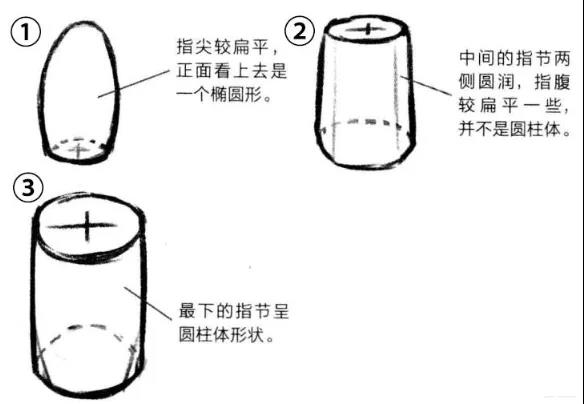 ①

指尖较扁平，正面看上去是一个椭圆形。

②

中间的指节两侧圆润，指腹较扁平一些，并不是圆柱体。

③

最下的指节呈圆柱体形状。