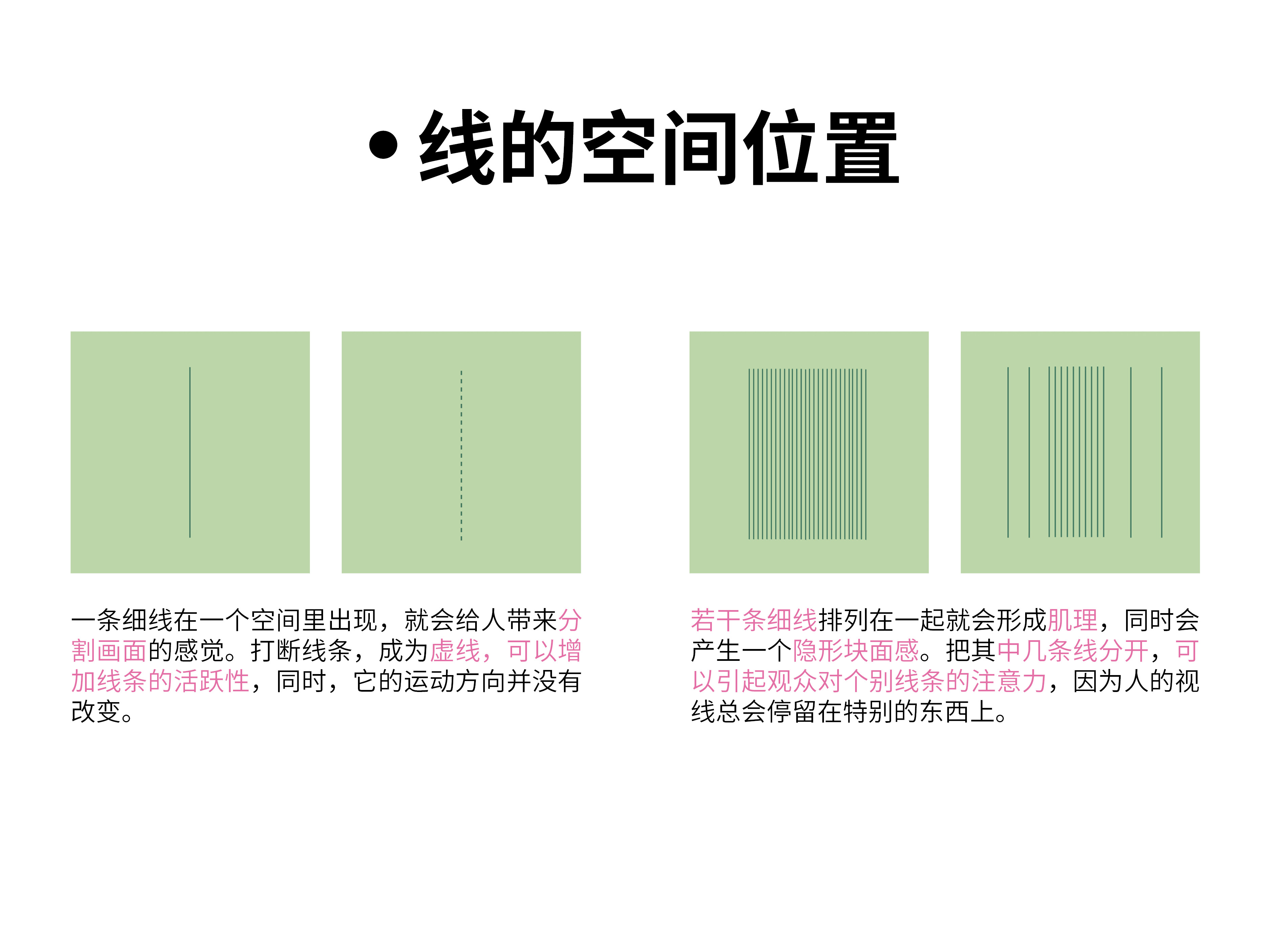 • 线的空间位置

一条细线在一个空间里出现，就会给人带来分割画面的感觉。打断线条，成为虚线，可以增加线条的活跃性，同时，它的运动方向并没有改变。

若干条细线排列在一起就会形成肌理，同时会产生一个隐形块面感。把其中几条线分开，可以引起观众对个别线条的注意力，因为人的视线总会停留在特别的东西上。