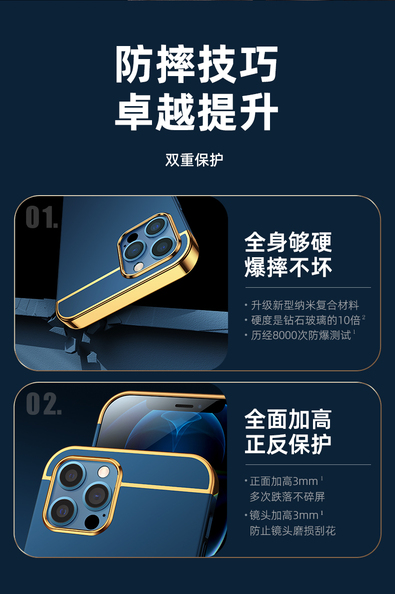 防摔技巧
卓越提升

双重保护

01.

全身够硬
爆摔不坏

· 升级新型纳米复合材料
· 硬度是钻石玻璃的10倍$^2$
· 历经8000次防爆测试$^1$

02.

全面加高
正反保护

· 正面加高3mm$^1$
多次跌落不碎屏
· 镜头加高3mm$^1$
防止镜头磨损刮花