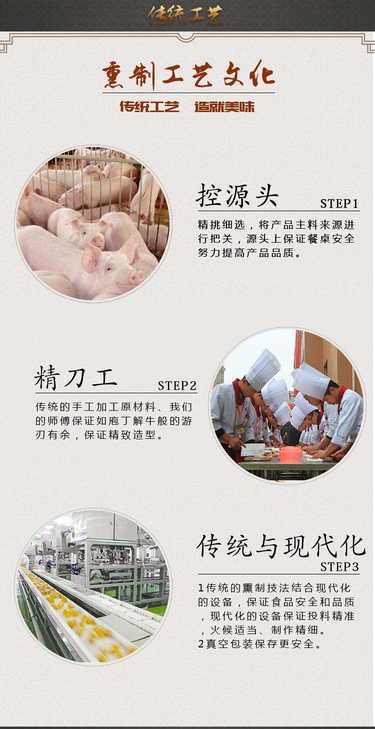 传统工艺

熏制工艺文化

传统工艺 造就美味

控源头

STEP1

精挑细选，将产品主料来源进行把关，源头上保证餐桌安全努力提高产品品质。

精刀工

STEP2

传统的手工加工原材料、我们的师傅保证如庖丁解牛般的游刃有余，保证精致造型。

传统与现代化

STEP3

1传统的熏制技法结合现代化的设备，保证食品安全和品质，现代化的设备保证投料精准，火候适当、制作精细。
2真空包装保存更安全。