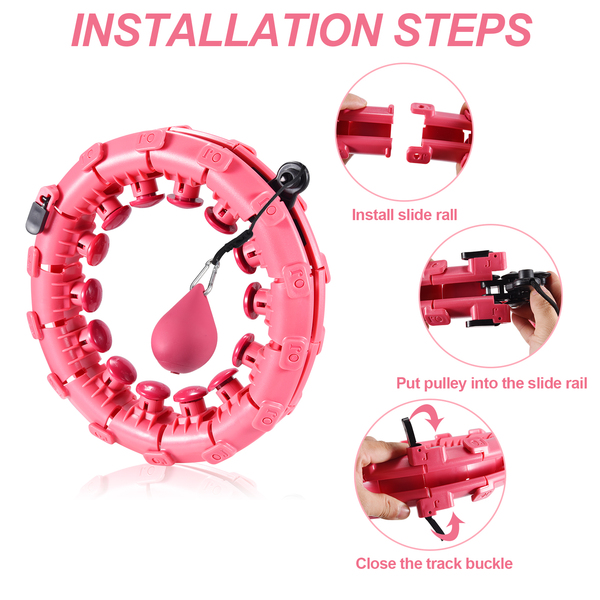 INSTALLATION STEPS

Install slide rall

Put pulley into the slide rail

Close the track buckle