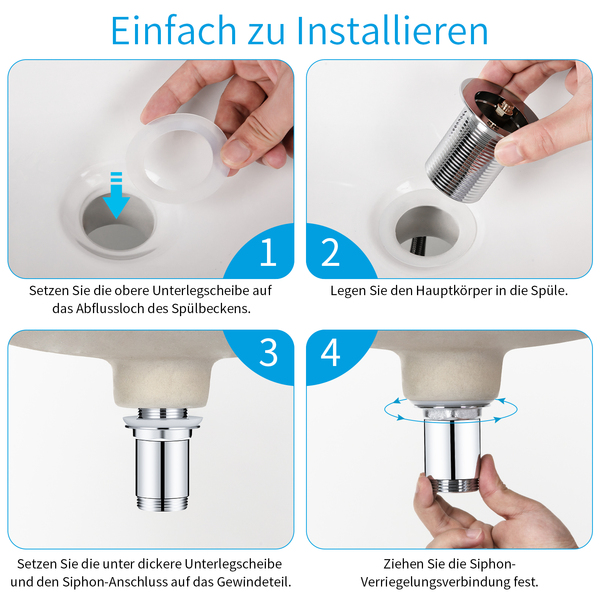 Einfach zu Installieren

1

Setzen Sie die obere Unterlegscheibe auf das Abflussloch des Spülbeckens.

2

Legen Sie den Hauptkörper in die Spüle.

3

Setzen Sie die unter dickere Unterlegscheibe und den Siphon-Anschluss auf das Gewindeteil.

4

Ziehen Sie die Siphon-Verriegelungsverbindung fest.