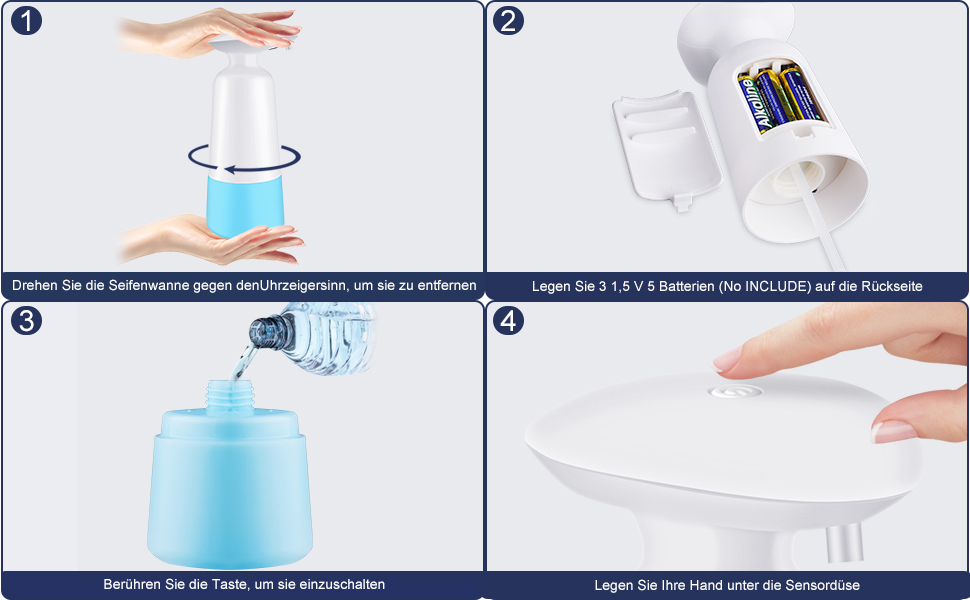 1

Drehen Sie die Seifenwanne gegen denUhrzeigersinn, um sie zu entfernen

2

Alkaline

Legen Sie 3 1,5 V 5 Batterien (No INCLUDE) auf die Rückseite

3

Berühren Sie die Taste, um sie einzuschalten

4

Legen Sie Ihre Hand unter die Sensordüse