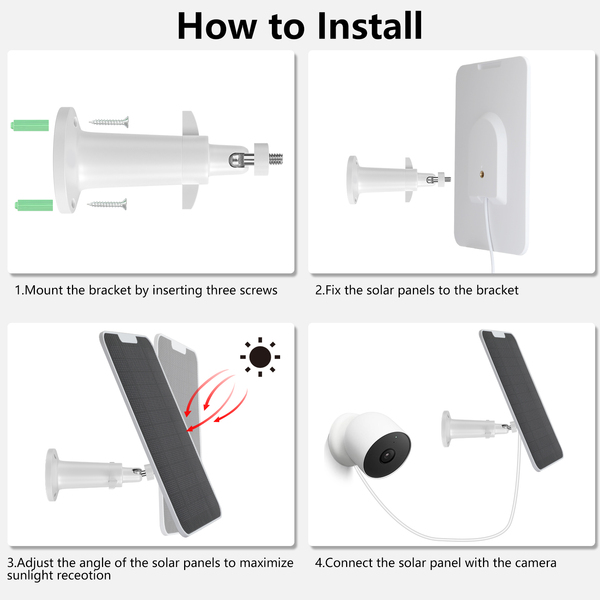 How to Install

1.Mount the bracket by inserting three screws

2.Fix the solar panels to the bracket

3.Adjust the angle of the solar panels to maximize sunlight receotion

4.Connect the solar panel with the camera