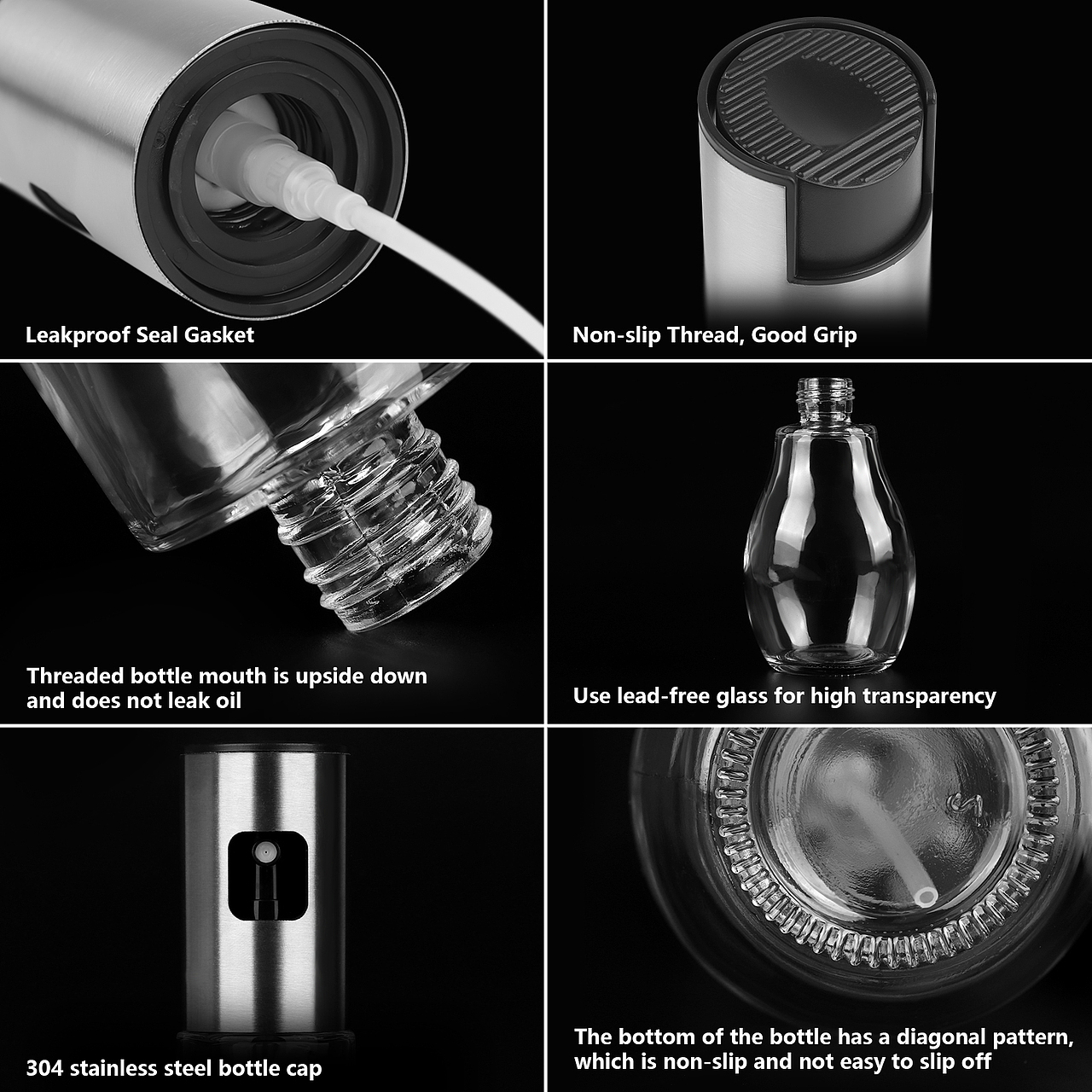 Leakproof Seal Gasket

Non-slip Thread, Good Grip

Threaded bottle mouth is upside down and does not leak oil

Use lead-free glass for high transparency

304 stainless steel bottle cap

The bottom of the bottle has a diagonal pattern, which is non-slip and not easy to slip off