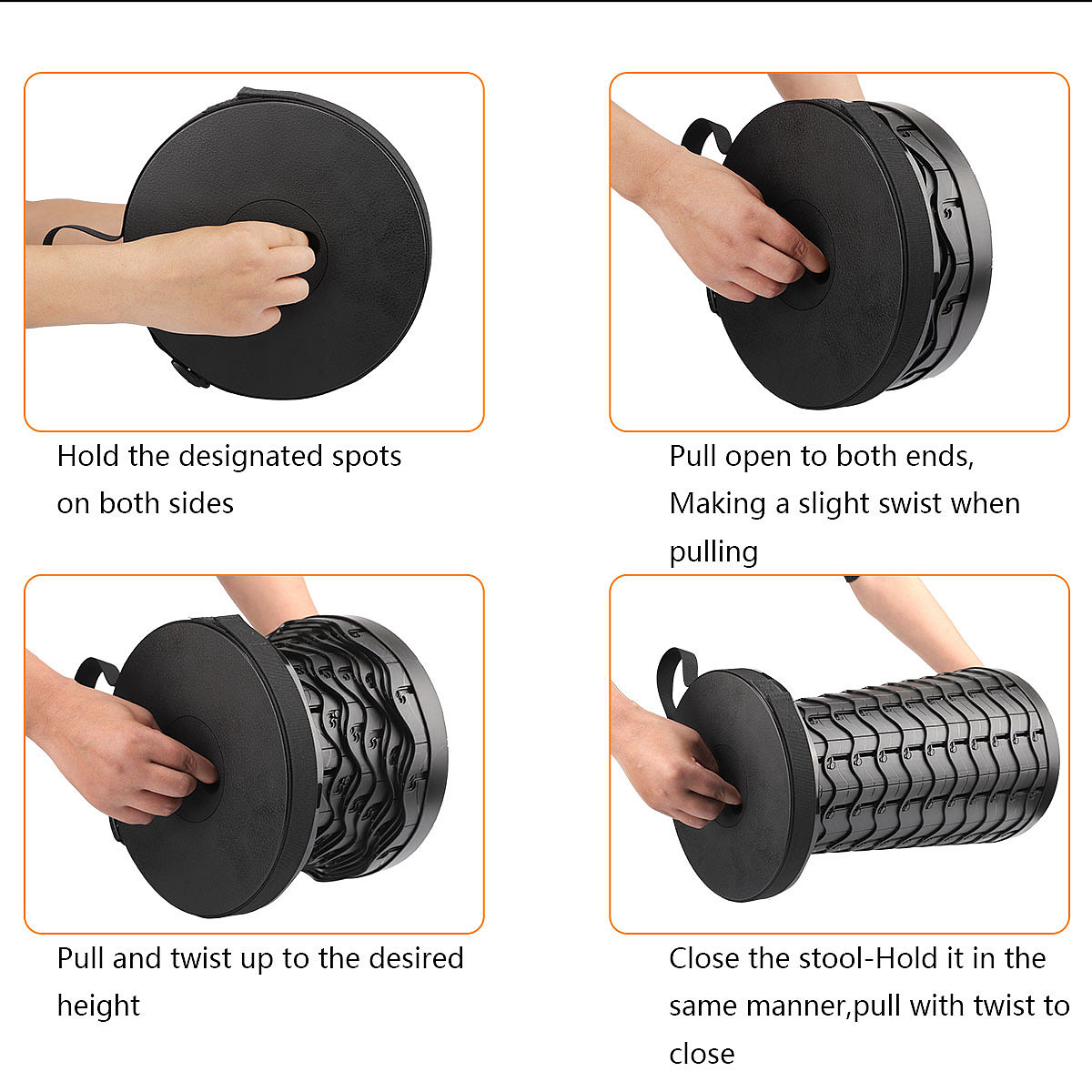 Hold the designated spots on both sides

Pull open to both ends, Making a slight swist when pulling

Pull and twist up to the desired height

Close the stool-Hold it in the same manner,pull with twist to close