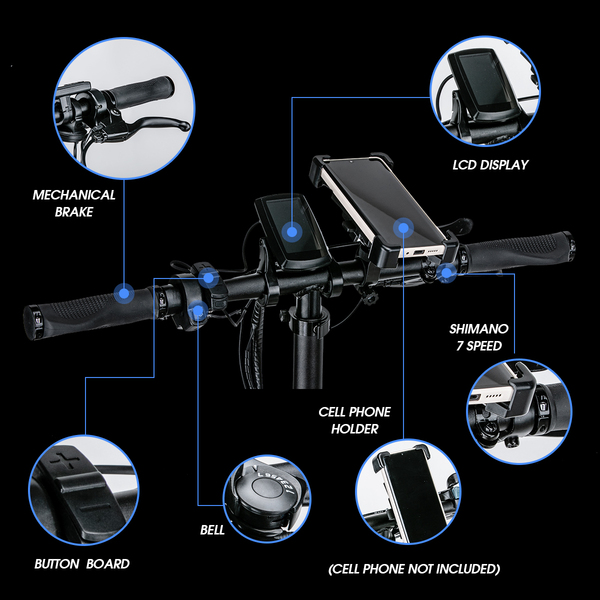 MECHANICAL BRAKE

LCD DISPLAY

SHIMANO 7 SPEED

CELL PHONE HOLDER

BUTTON BOARD

BELL

(CELL PHONE NOT INCLUDED)