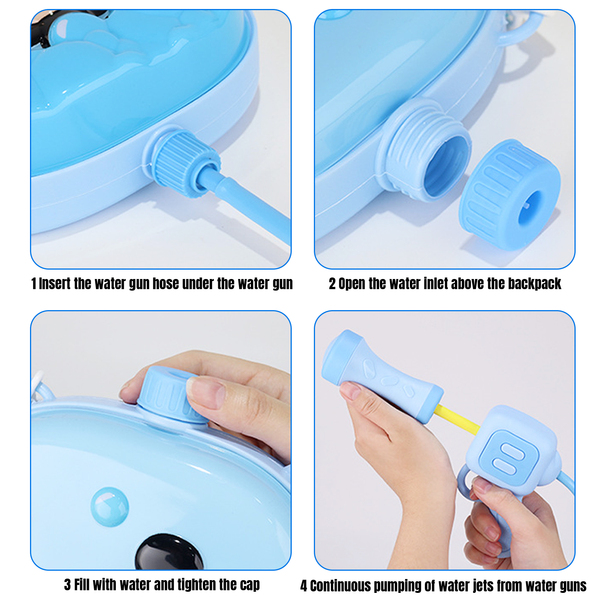 1 Insert the water gun hose under the water gun

2 Open the water inlet above the backpack

3 Fill with water and tighten the cap

4 Continuous pumping of water jets from water guns