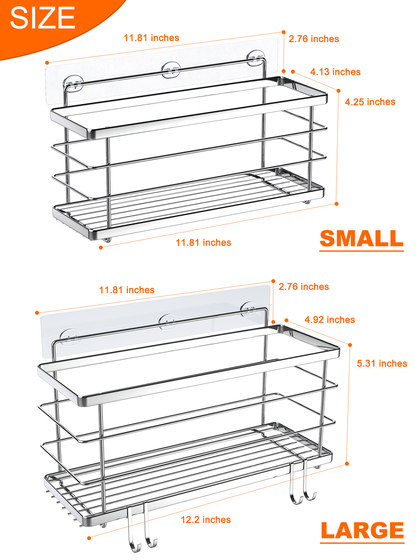 SIZE

11.81 inches
2.76 inches
4.13 inches
4.25 inches
11.81 inches
SMALL

11.81 inches
2.76 inches
4.92 inches
5.31 inches
12.2 inches
LARGE