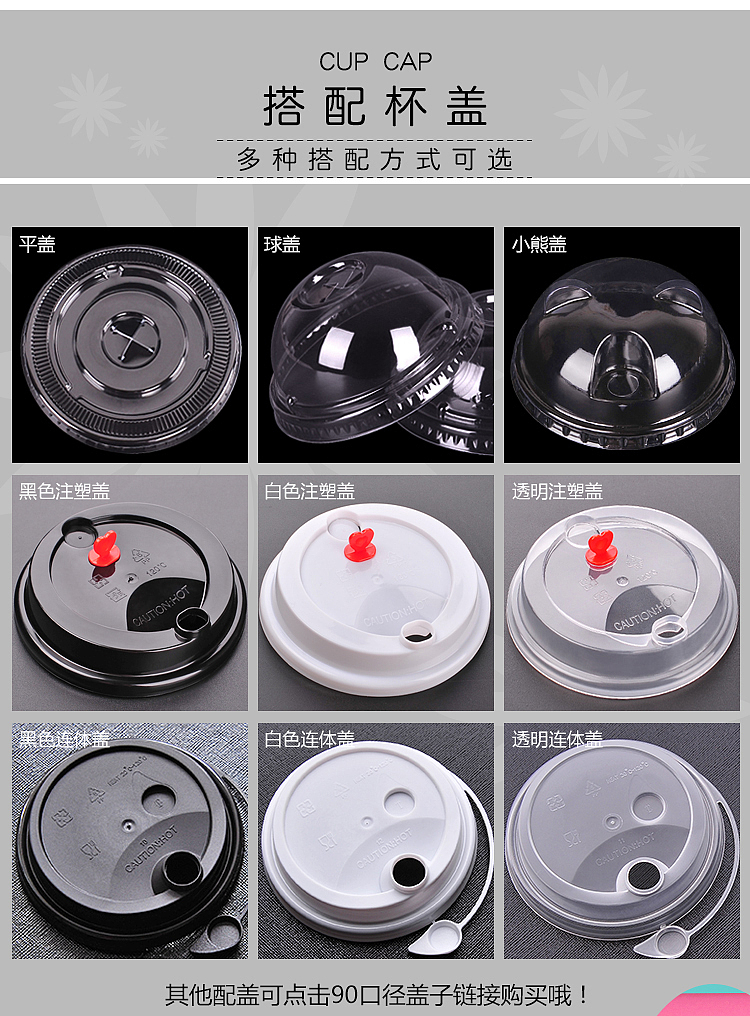 CUP CAP
搭配杯盖
多种搭配方式可选

平盖
球盖
小熊盖

黑色注塑盖
CAUTION:HOT
白色注塑盖
CAUTION:HOT
透明注塑盖
CAUTION:HOT

黑色连体盖
CAUTION:HOT
白色连体盖
CAUTION:HOT
透明连体盖
CAUTION:HOT

其他配盖可点击90口径盖子链接购买哦！