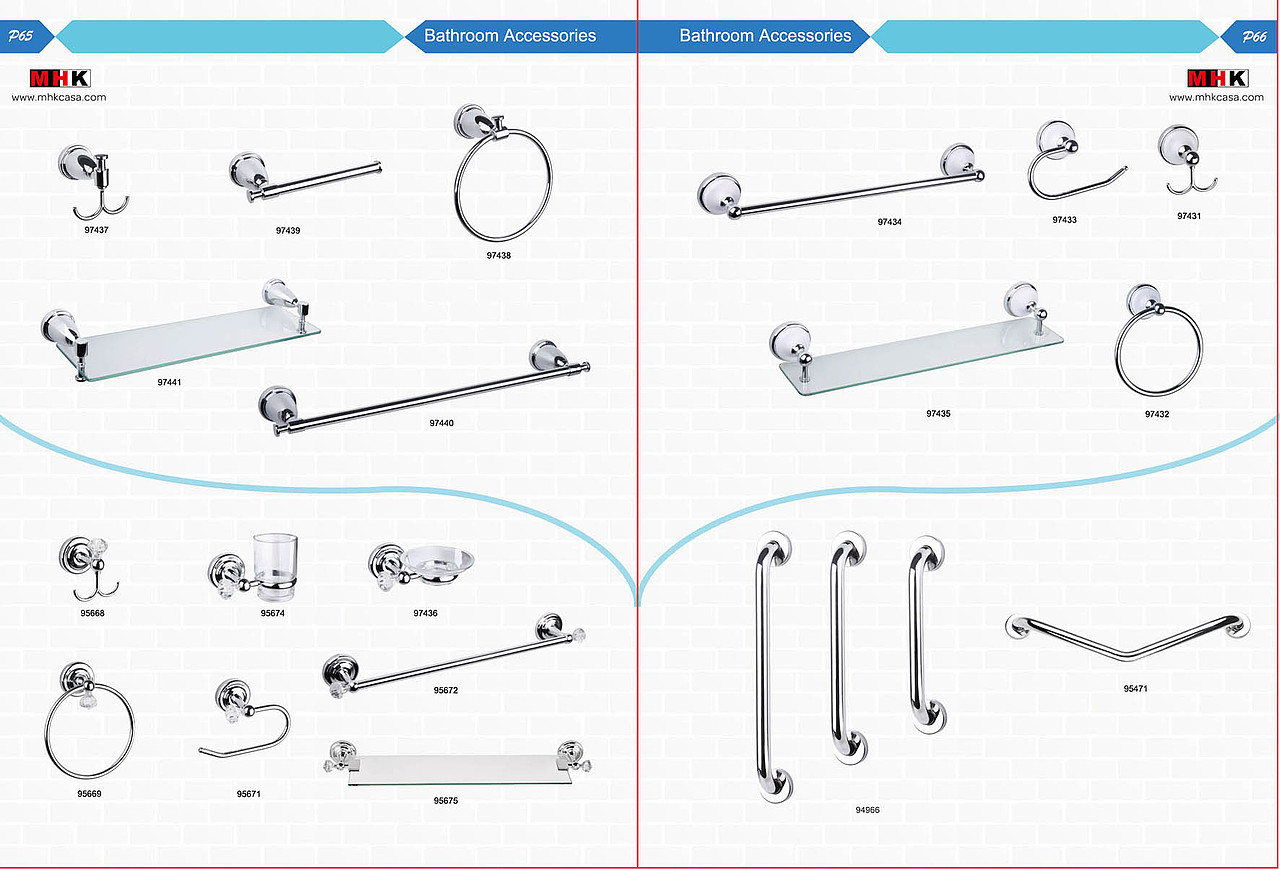 P65

Bathroom Accessories

MHK
www.mhkcasa.com

97437

97439

97438

97441

97440

95668

95674

97436

95672

95669

95671

95675

Bathroom Accessories

P66

MHK
www.mhkcasa.com

97434

97433

97431

97435

97432

95471

94966