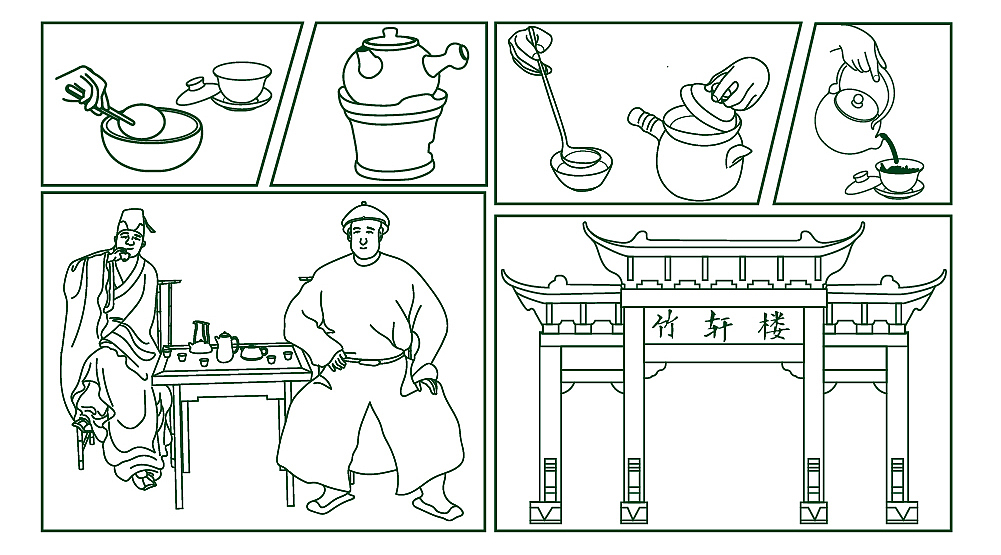 竹轩楼