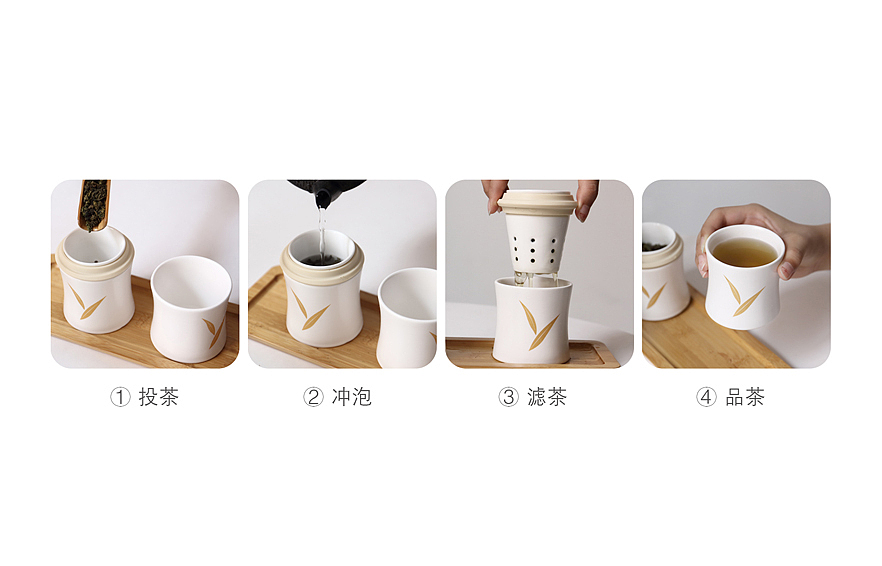 ① 投茶

② 冲泡

③ 滤茶

④ 品茶