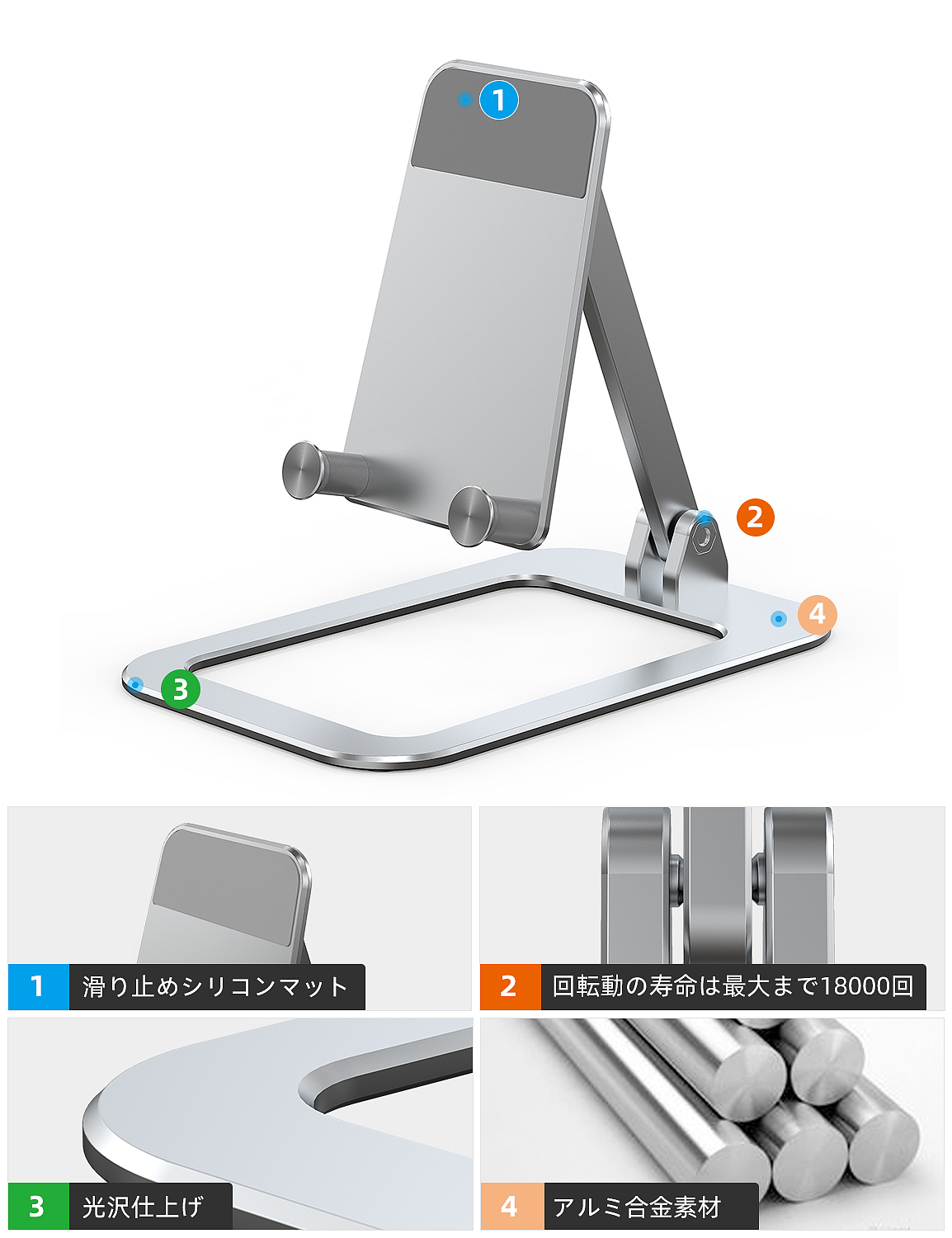 1

2

4

3

1 滑り止めシリコンマット

2 回転動の寿命は最大まで18000回

3 光沢仕上げ

4 アルミ合金素材