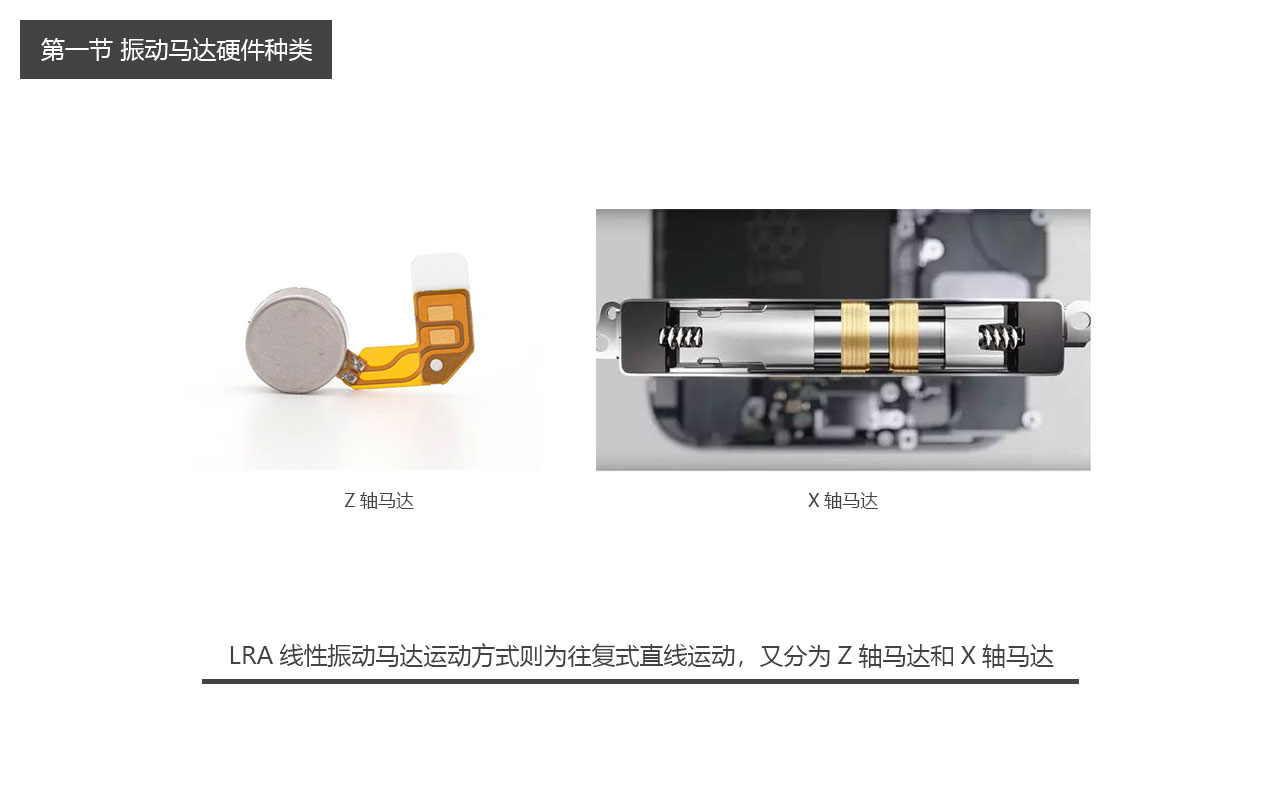 第一节 振动马达硬件种类

Z 轴马达

X 轴马达

LRA 线性振动马达运动方式则为往复式直线运动，又分为 Z 轴马达和 X 轴马达