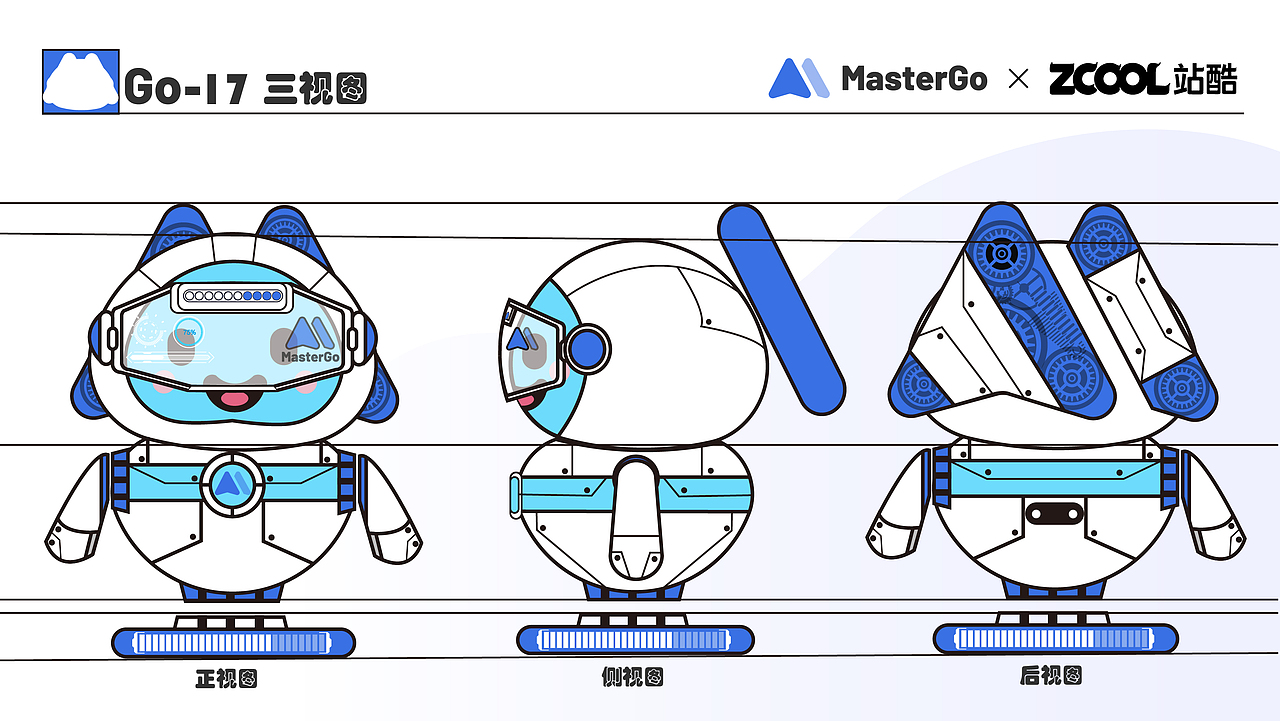 Go-17 三视图

MasterGo × ZCOOL站酷

MasterGo

正视图

侧视图

后视图