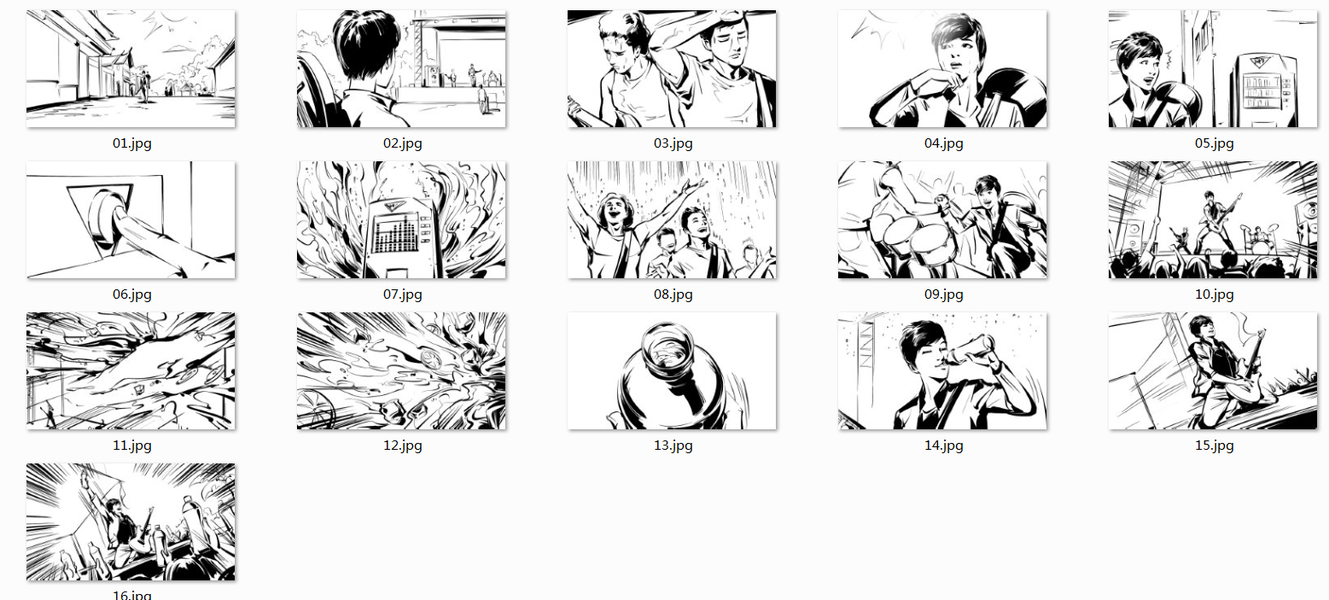 01.jpg

02.jpg

03.jpg

04.jpg

05.jpg

06.jpg

07.jpg

08.jpg

09.jpg

10.jpg

11.jpg

12.jpg

13.jpg

14.jpg

15.jpg

16.jpg