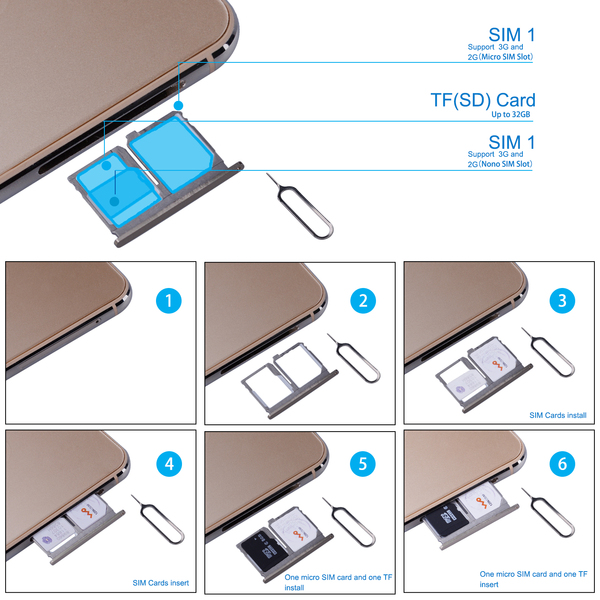 SIM 1
Support 3G and 2G(Micro SIM Slot)

TF(SD) Card
Up to 32GB

SIM 1
Support 3G and 2G(Nono SIM Slot)

1

2

3

SIM Cards install

4

SIM Cards insert

5

One micro SIM card and one TF install

6

One micro SIM card and one TF insert