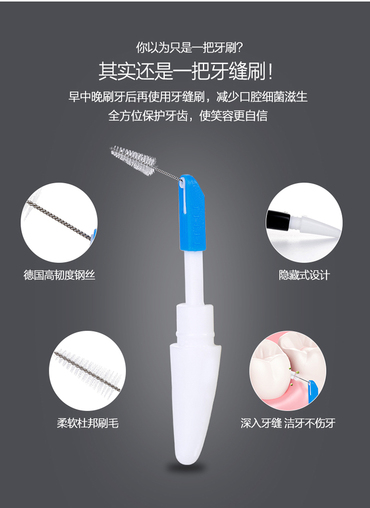 你以为只是一把牙刷?

其实还是一把牙缝刷!

早中晚刷牙后再使用牙缝刷，减少口腔细菌滋生
全方位保护牙齿，使笑容更自信

德国高韧度钢丝

隐藏式设计

柔软杜邦刷毛

深入牙缝 洁牙不伤牙