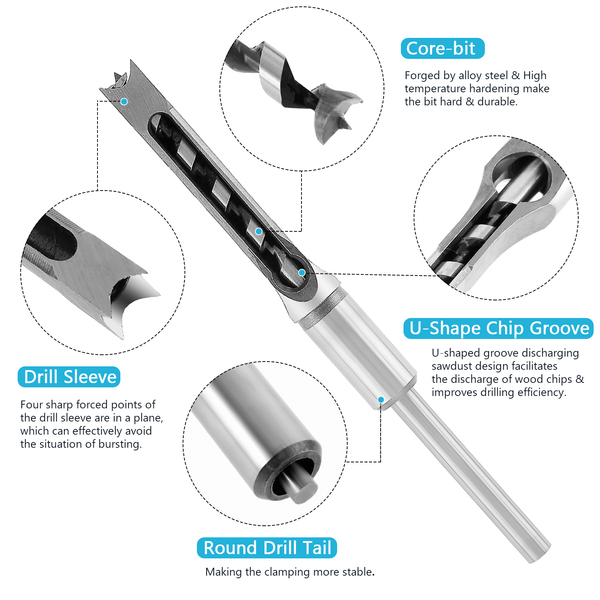 Core-bit

Forged by alloy steel & High temperature hardening make the bit hard & durable.

U-Shape Chip Groove

U-shaped groove discharging sawdust design facilitates the discharge of wood chips & improves drilling efficiency.

Drill Sleeve

Four sharp forced points of the drill sleeve are in a plane, which can effectively avoid the situation of bursting.

Round Drill Tail

Making the clamping more stable.