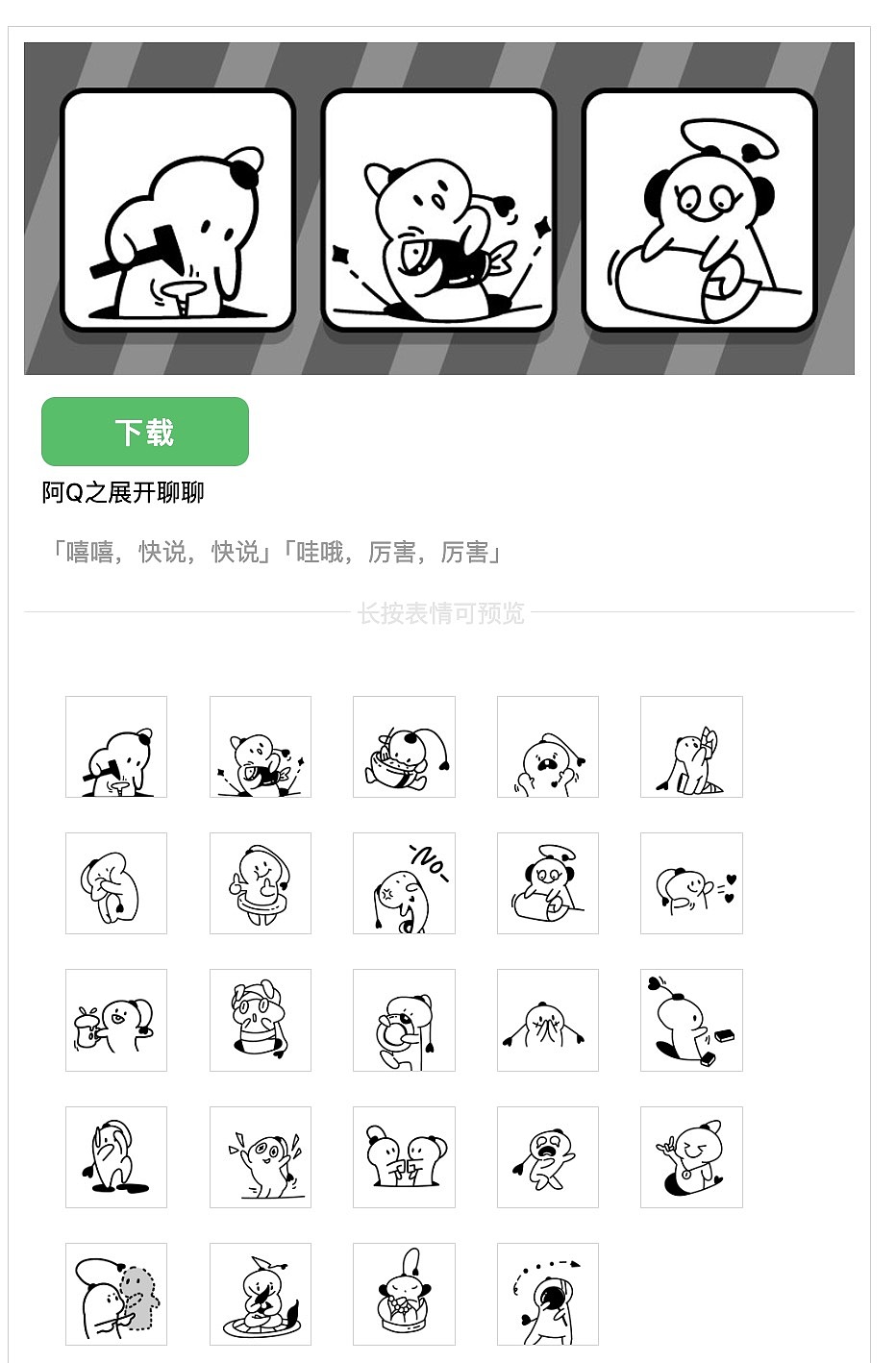 下载

阿Q之展开聊聊

「嘻嘻，快说，快说」「哇哦，厉害，厉害」

长按表情可预览

No