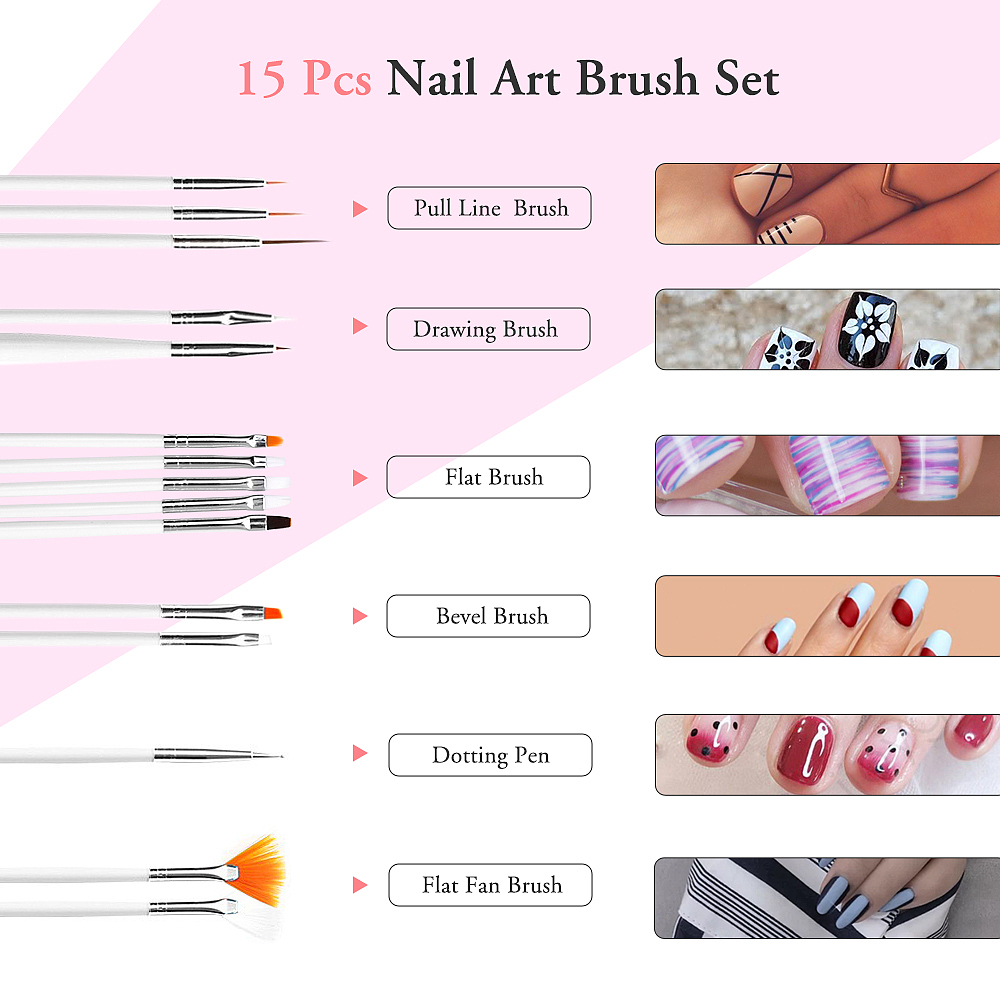 15 Pcs Nail Art Brush Set

Pull Line Brush

Drawing Brush

Flat Brush

Bevel Brush

Dotting Pen

Flat Fan Brush