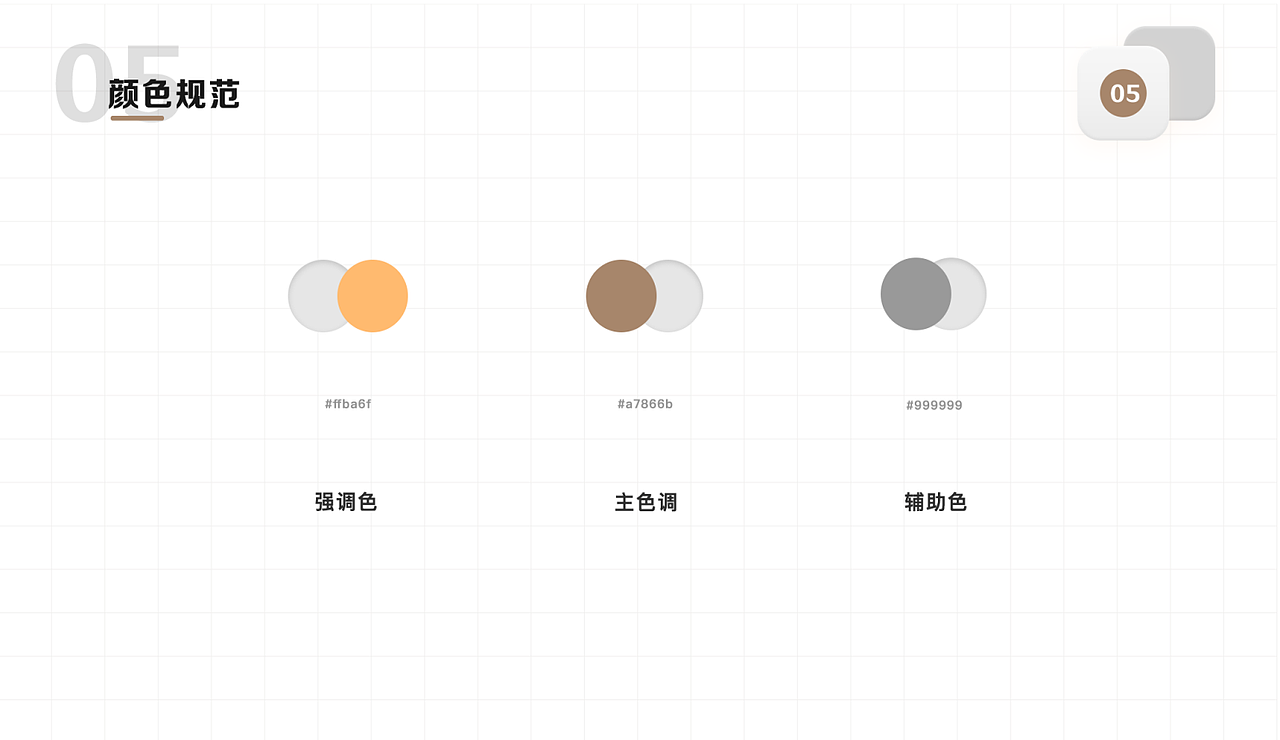 05
颜色规范

05

#ffba6f

强调色

#a7866b

主色调

#999999

辅助色