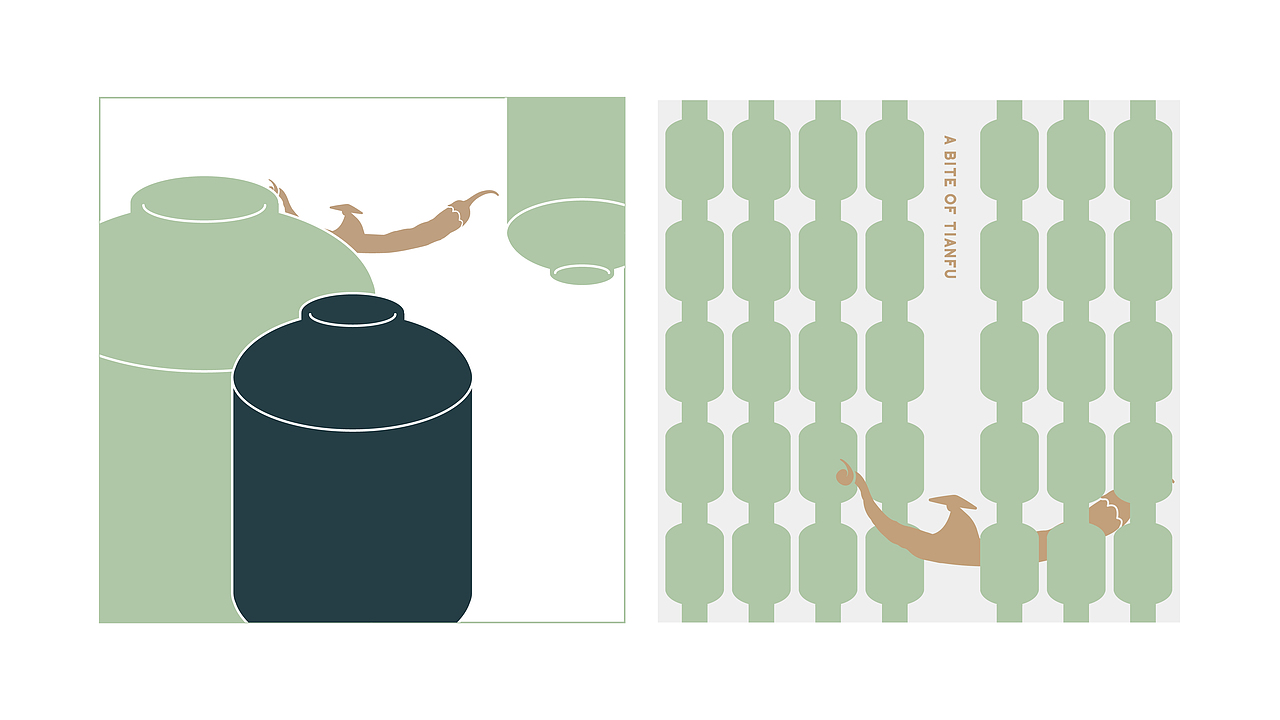 A BITE OF TIANFU