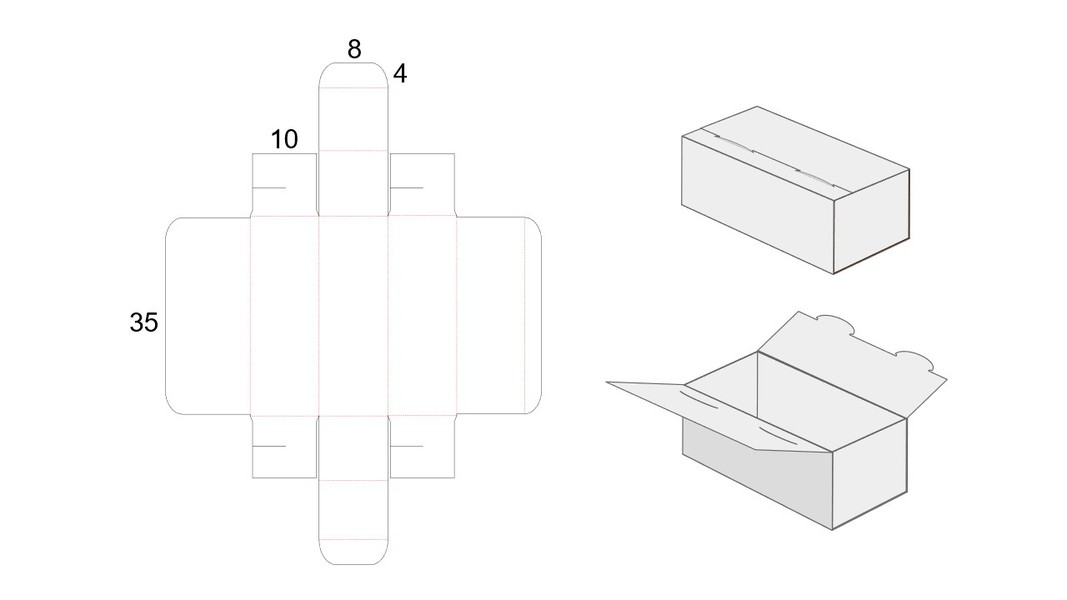 8
4
10
35