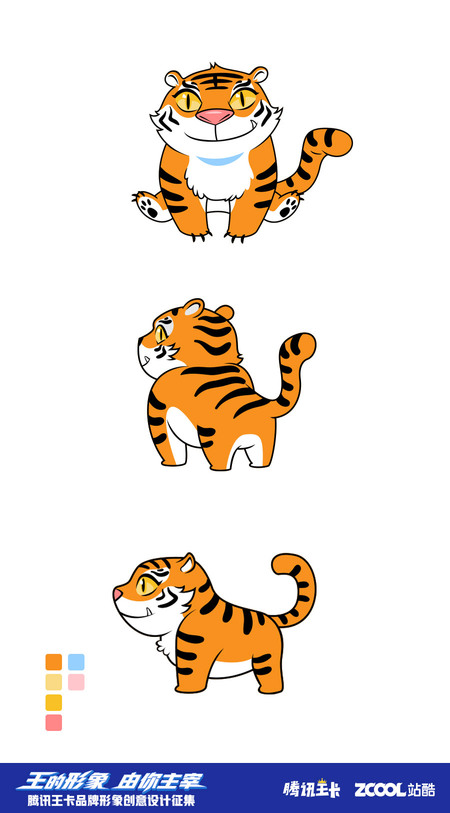 王的形象 由你主宰
腾讯王卡品牌形象创意设计征集

腾讯王卡 ZCOOL站酷